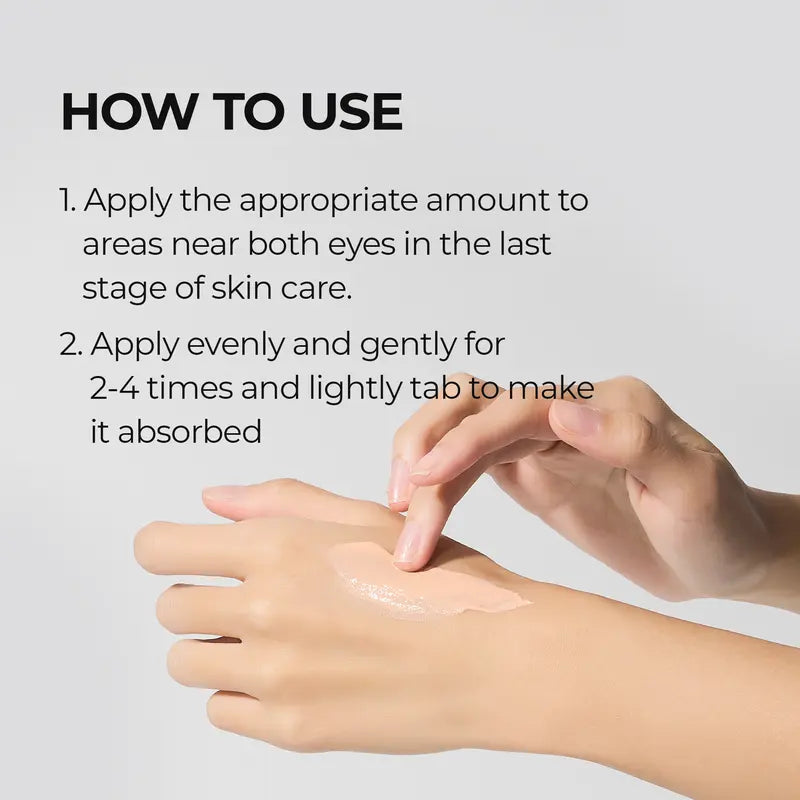 HOW TO USE

1. Apply the appropriate amount to areas near both eyes in the last stage of skin care.

2. Apply evenly and gently for 2-4 times and lightly tab to make it absorbed