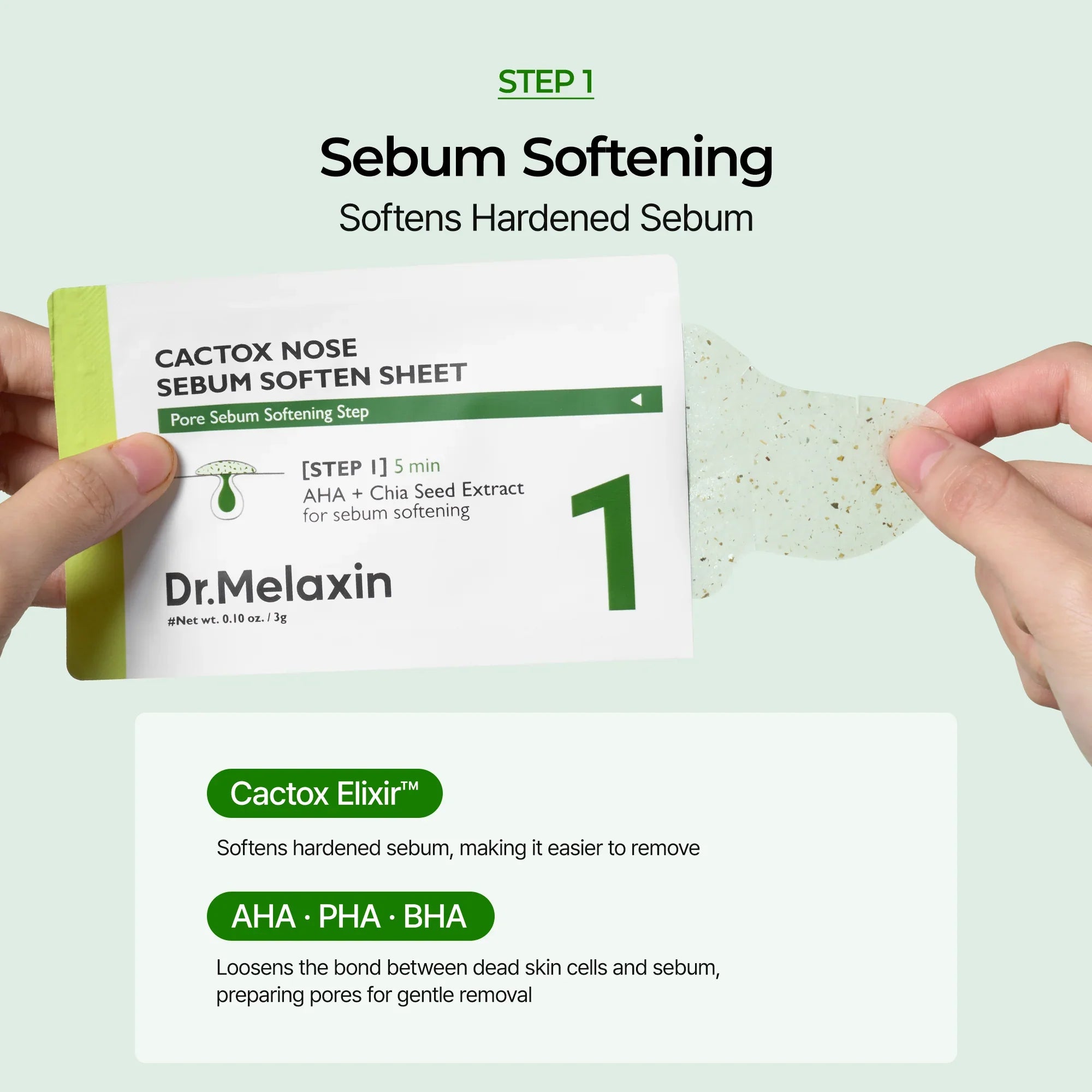 STEP 1

Sebum Softening

Softens Hardened Sebum

CACTOX NOSE SEBUM SOFTEN SHEET

Pore Sebum Softening Step

[STEP 1] 5 min
AHA + Chia Seed Extract
for sebum softening

1

Dr.Melaxin

#Net wt. 0.10 oz. / 3g

Cactox Elixir™

Softens hardened sebum, making it easier to remove

AHA · PHA · BHA

Loosens the bond between dead skin cells and sebum, preparing pores for gentle removal